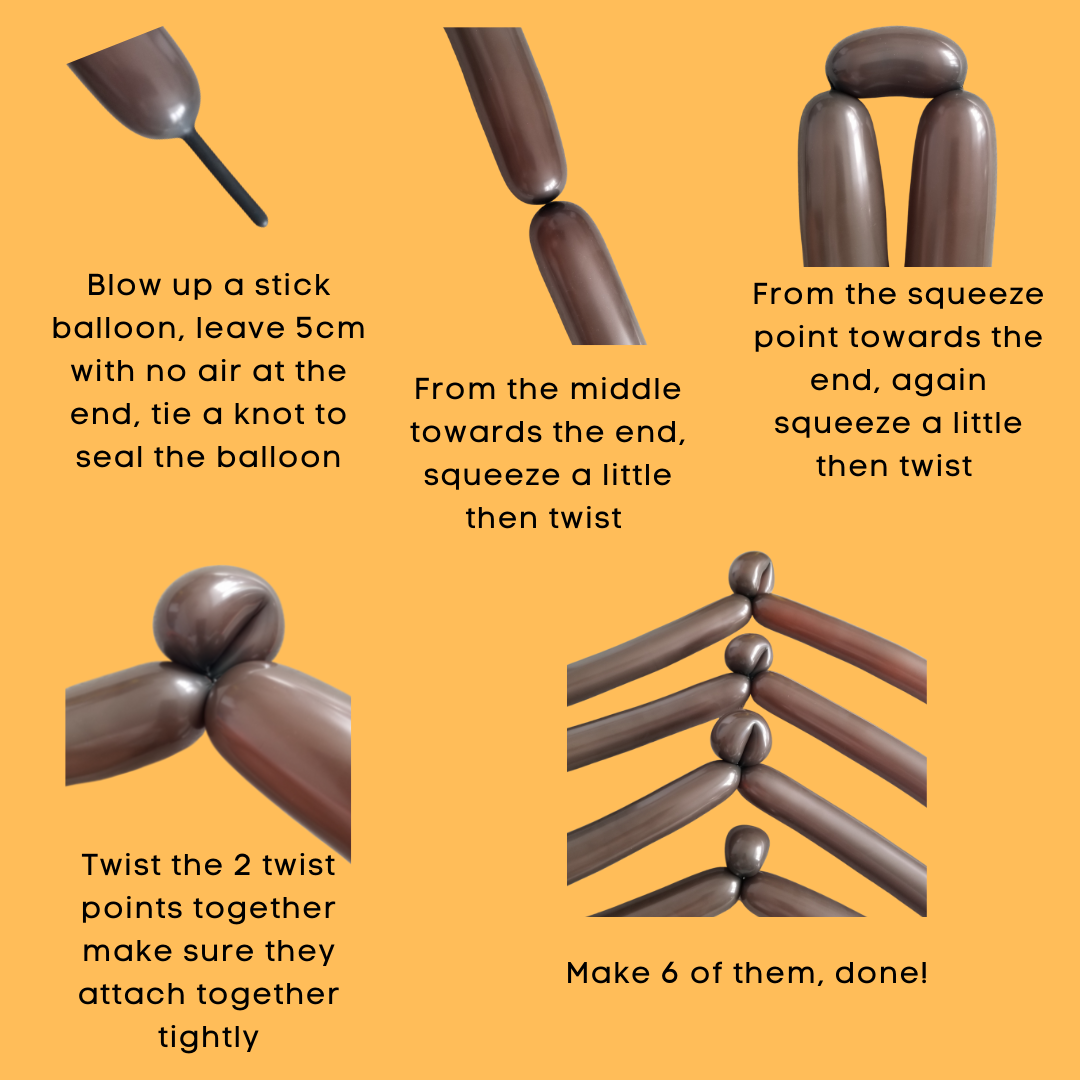 Blow up a stick balloon, leave 5cm with no air at the end, tie a knot to seal the balloon

From the middle towards the end, squeeze a little then twist

From the squeeze point towards the end, again squeeze a little then twist

Twist the 2 twist points together make sure they attach together tightly

Make 6 of them, done!